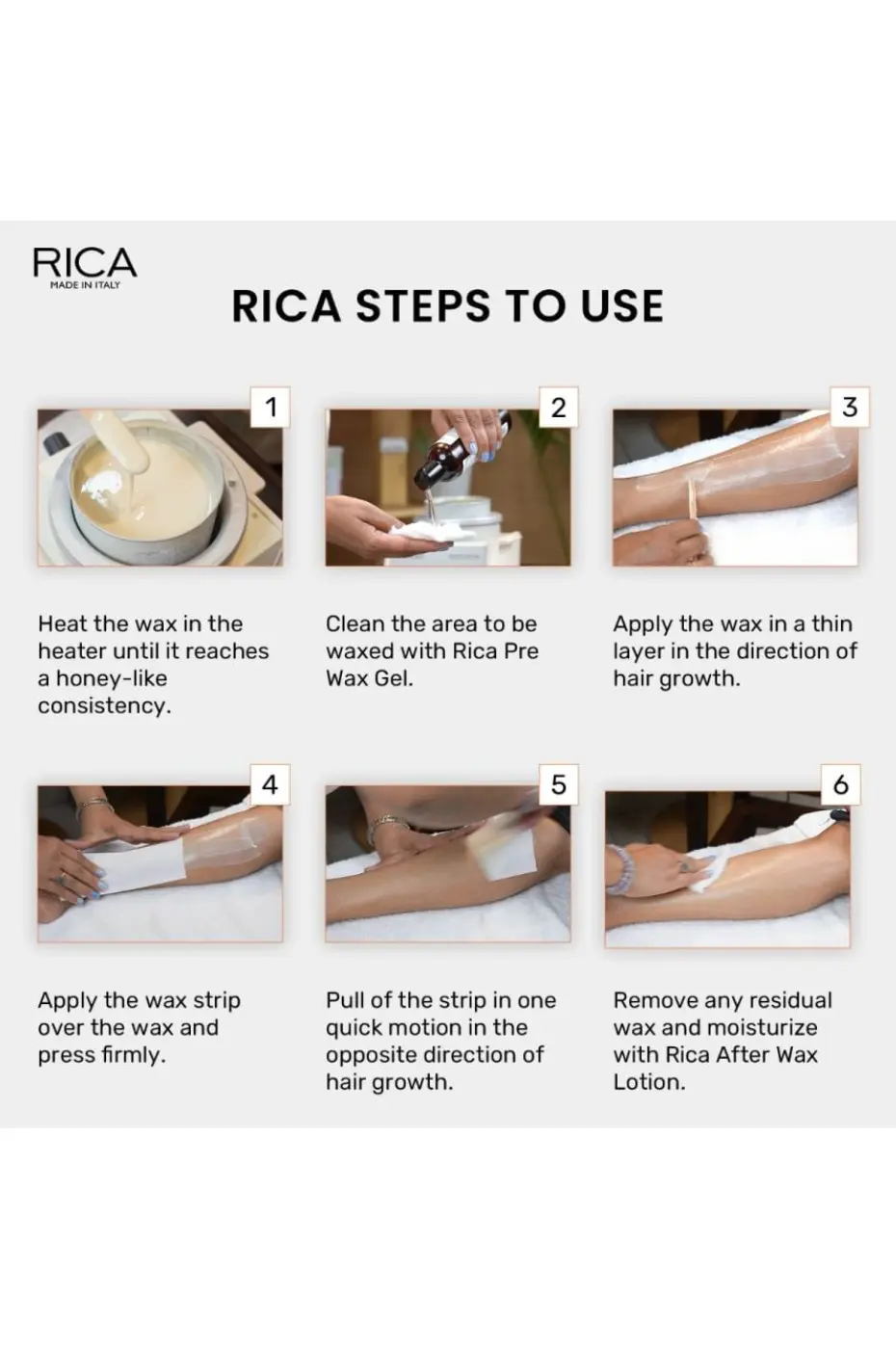 RICA
MADE IN ITALY

RICA STEPS TO USE

1

Heat the wax in the heater until it reaches a honey-like consistency.

2

Clean the area to be waxed with Rica Pre Wax Gel.

3

Apply the wax in a thin layer in the direction of hair growth.

4

Apply the wax strip over the wax and press firmly.

5

Pull of the strip in one quick motion in the opposite direction of hair growth.

6

Remove any residual wax and moisturize with Rica After Wax Lotion.